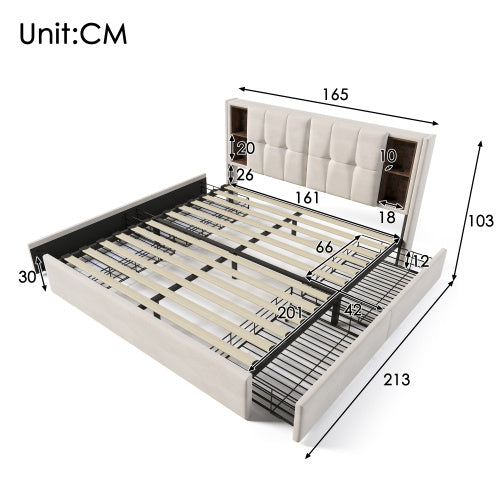 Unit:CM

165

20

10

26

161

18

103

66

12

30

201

42

213